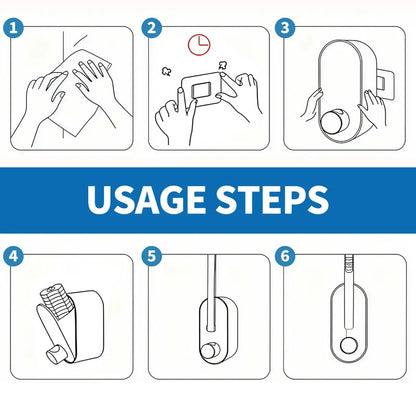 1

2

3

USAGE STEPS

4

5

6